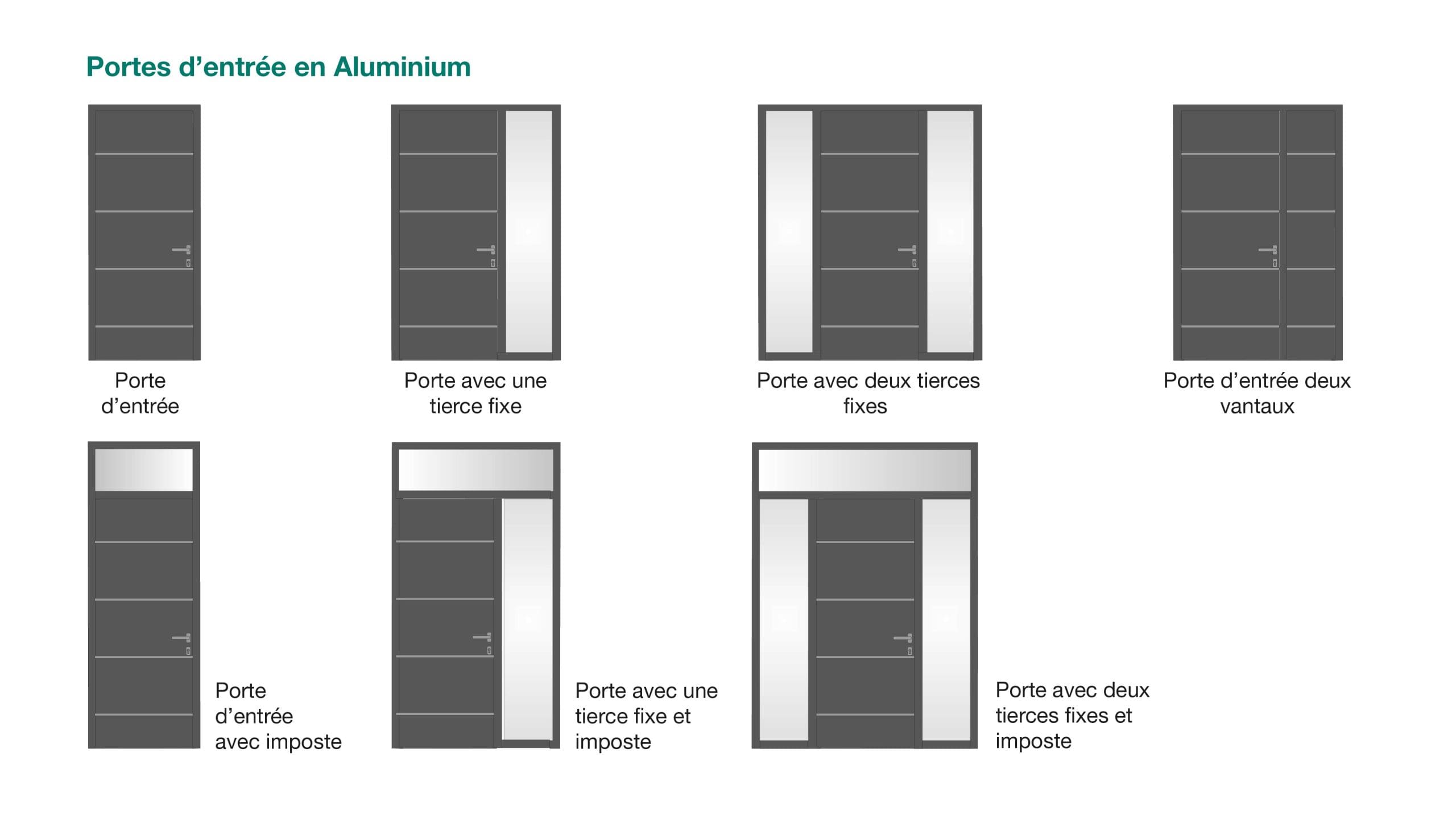 Portes d’entrée en Aluminium

Porte d’entrée

Porte avec une tierce fixe

Porte avec deux tierces fixes

Porte d’entrée deux vantaux

Porte d’entrée avec imposte

Porte avec une tierce fixe et imposte

Porte avec deux tierces fixes et imposte